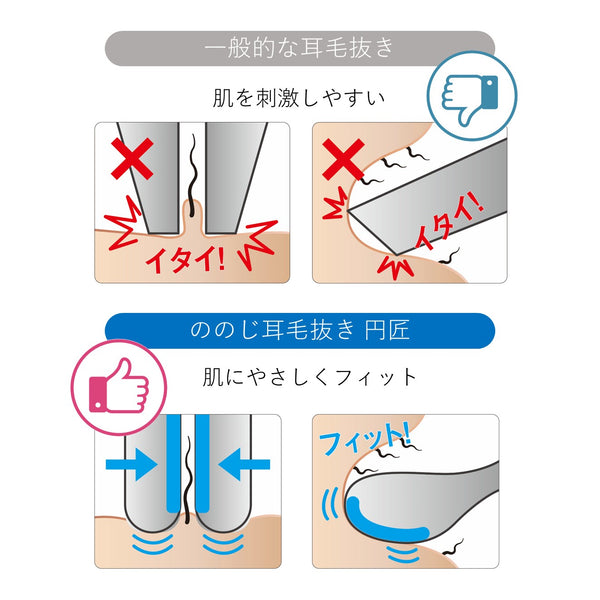 一般的な耳毛抜き

肌を刺激しやすい

イタイ!

イタイ!

ののじ耳毛抜き 円匠

肌にやさしくフィット

フィット!